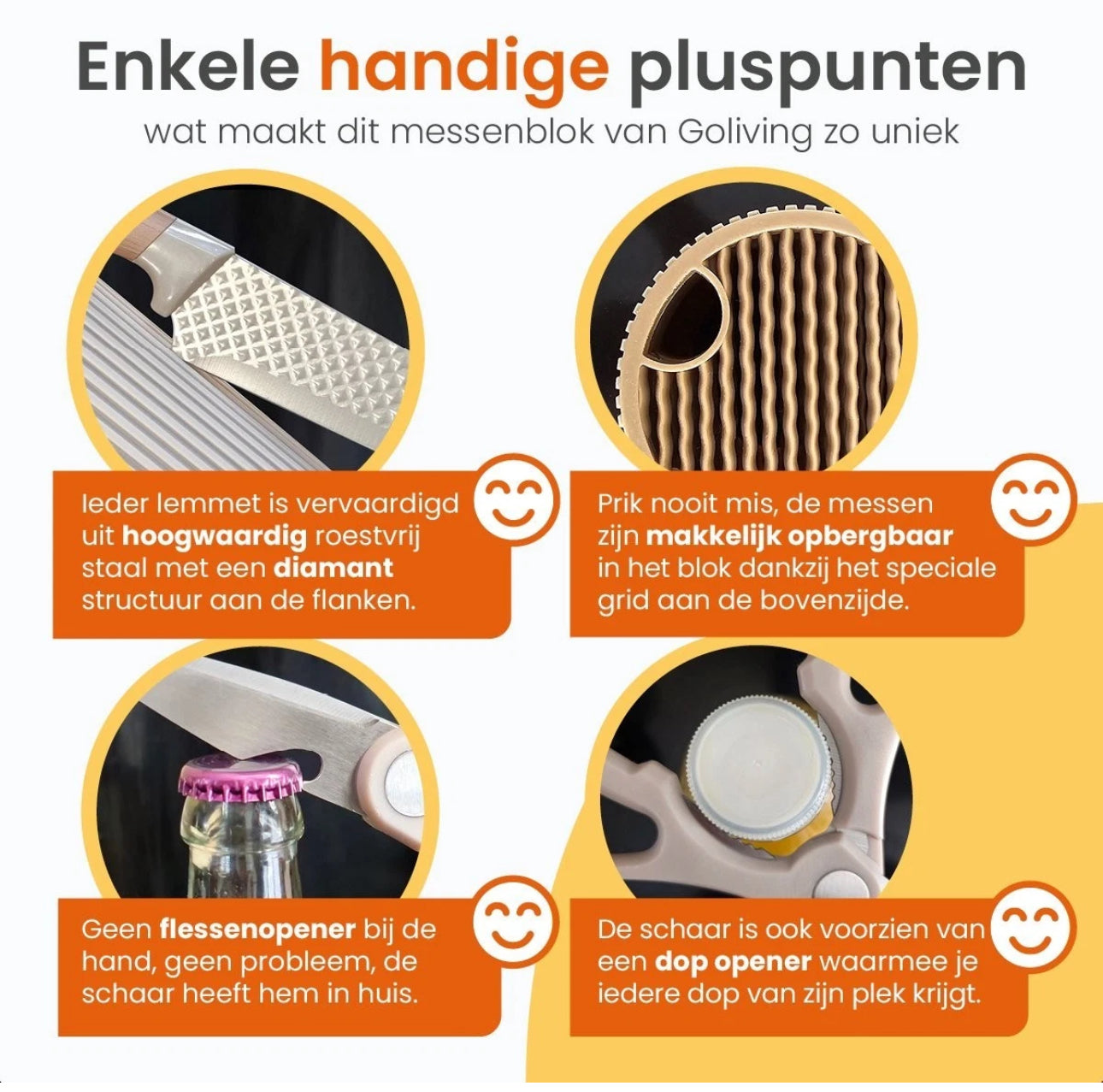 Enkele handige pluspunten
wat maakt dit messenblok van Goliving zo uniek

Ieder lemmet is vervaardigd uit hoogwaardig roestvrij staal met een diamant structuur aan de flanken.

Prik nooit mis, de messen zijn makkelijk opbergbaar in het blok dankzij het speciale grid aan de bovenzijde.

Geen flessenopener bij de hand, geen probleem, de schaar heeft hem in huis.

De schaar is ook voorzien van een dop opener waarmee je iedere dop van zijn plek krijgt.